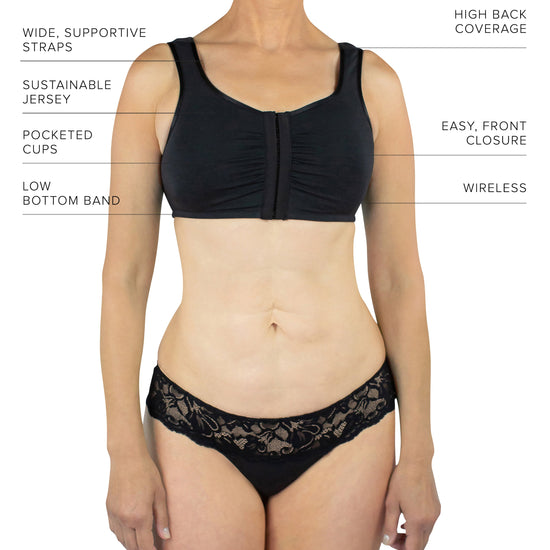 WIDE, SUPPORTIVE STRAPS

SUSTAINABLE JERSEY

POCKETED CUPS

LOW BOTTOM BAND

HIGH BACK COVERAGE

EASY, FRONT CLOSURE

WIRELESS